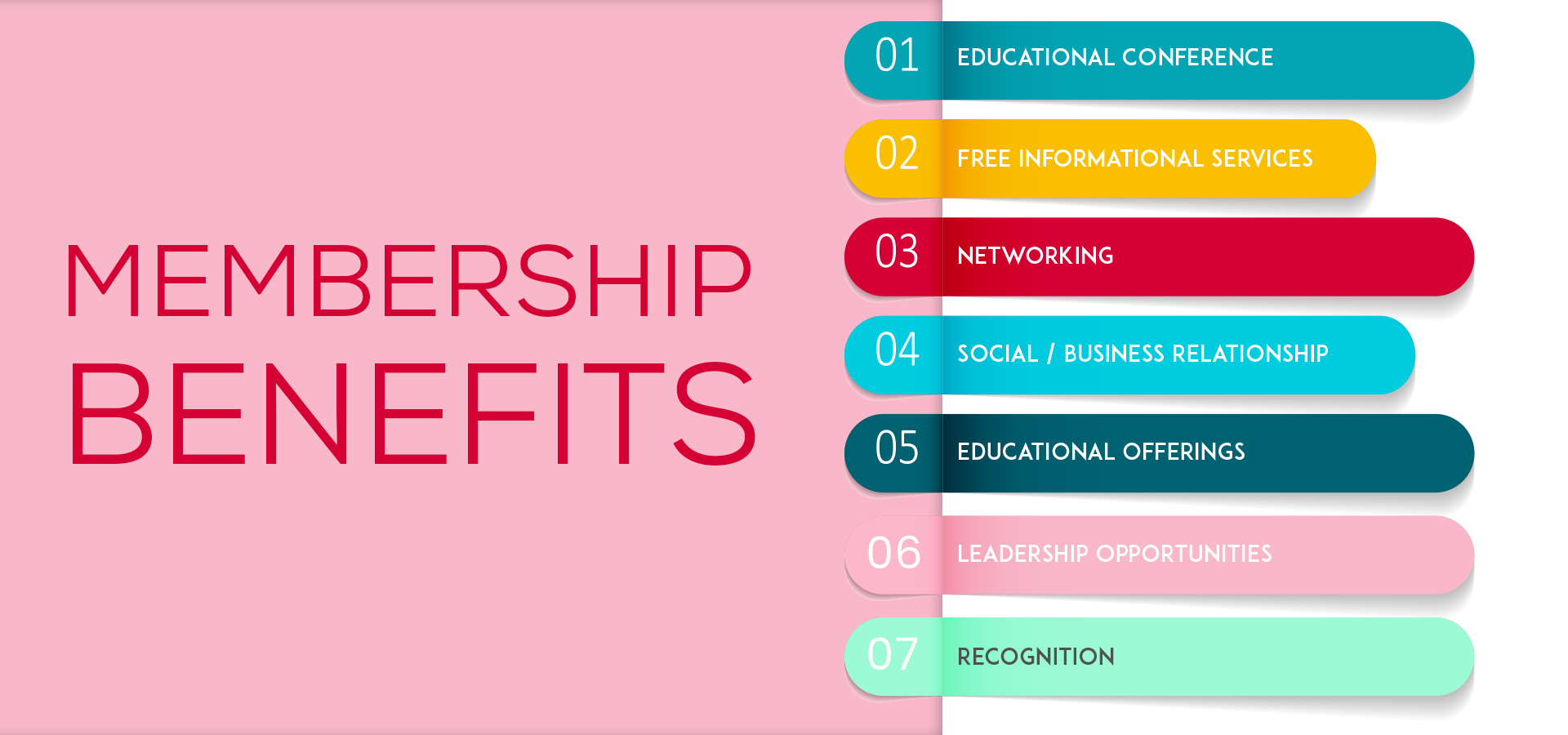 MEMBERSHIP BENEFITS

01 EDUCATIONAL CONFERENCE

02 FREE INFORMATIONAL SERVICES

03 NETWORKING

04 SOCIAL / BUSINESS RELATIONSHIP

05 EDUCATIONAL OFFERINGS

06 LEADERSHIP OPPORTUNITIES

07 RECOGNITION